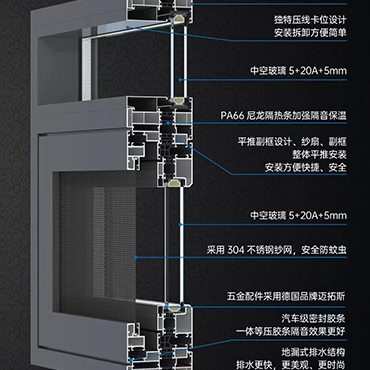 独特压线卡位设计
安装拆卸方便简单

中空玻璃 5+20A+5mm

PA66 尼龙隔热条加强隔音保温

平推副框设计、纱扇、副框
整体平推安装
安装方便快捷、安全

中空玻璃 5+20A+5mm

采用 304 不锈钢纱网，安全防蚊虫

五金配件采用德国品牌迈拓斯

汽车级密封胶条
一体等压胶条隔音效果更好

地漏式排水结构
排水更快，更美观、更时尚